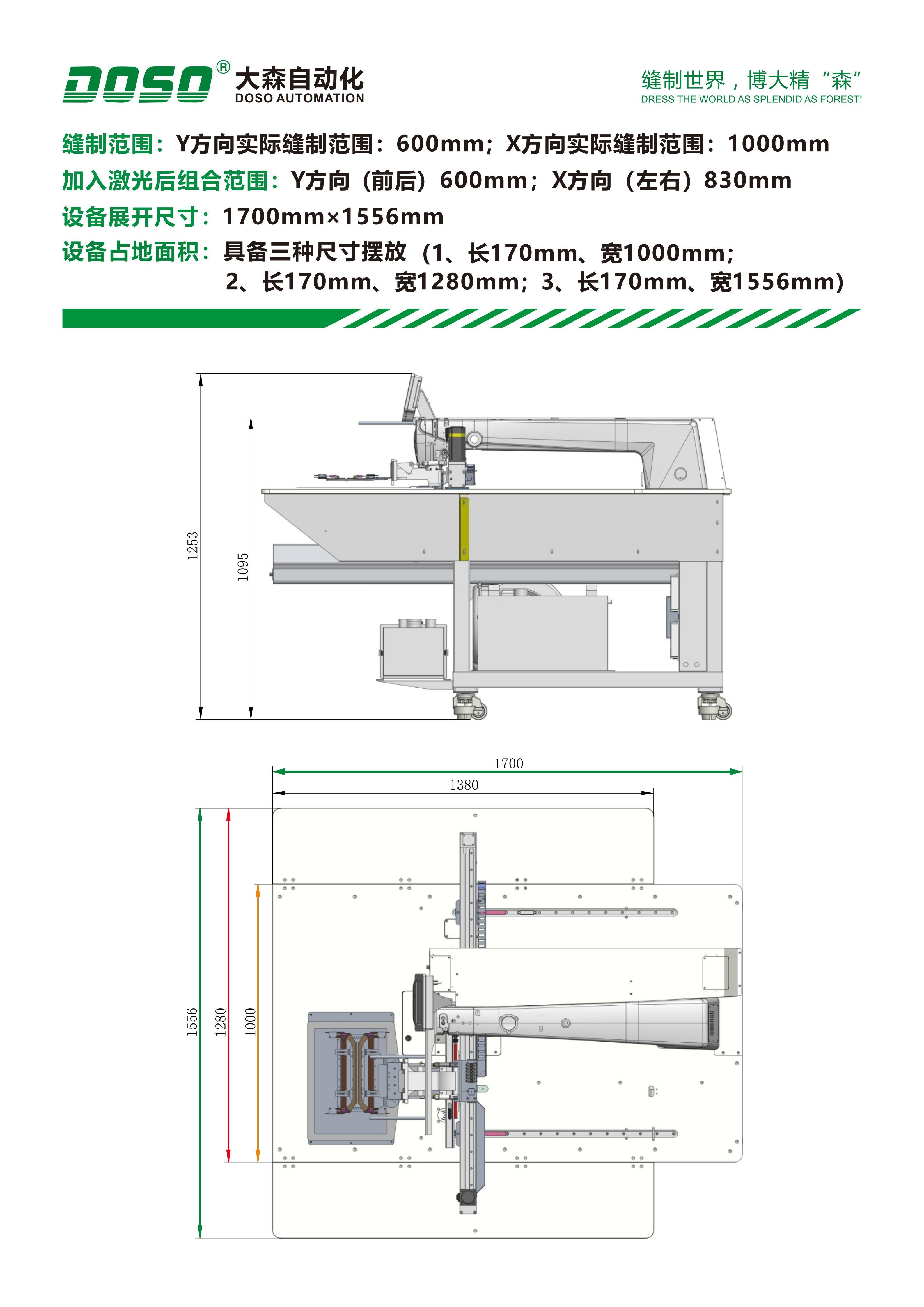 DOSO® 大森自动化
DOSO AUTOMATION

缝制世界，博大精“森”
DRESS THE WORLD AS SPLENDID AS FOREST!

缝制范围：Y方向实际缝制范围：600mm；X方向实际缝制范围：1000mm
加入激光后组合范围：Y方向（前后）600mm；X方向（左右）830mm
设备展开尺寸：1700mm×1556mm
设备占地面积：具备三种尺寸摆放（1、长170mm、宽1000mm；2、长170mm、宽1280mm；3、长170mm、宽1556mm）

1253
1095

1700
1380
1556
1280
1000